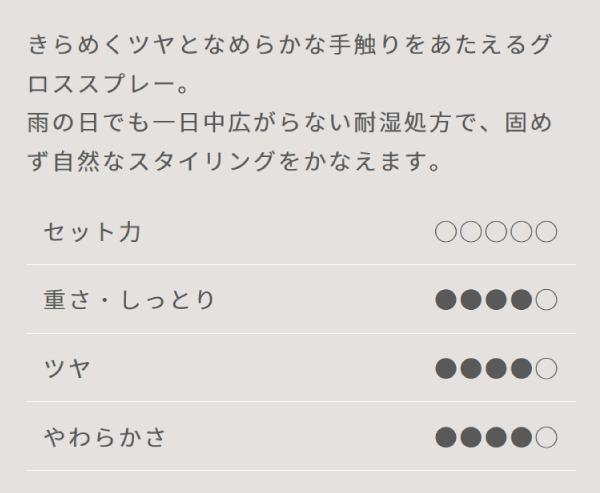 きらめくツヤとなめらかな手触りをあたえるグロススプレー。
雨の日でも一日中広がらない耐湿処方で、固めず自然なスタイリングをかなえます。

| セット力 | ○○○○○ |
|---|---|
| 重さ・しっとり | ●●●●○ |
| ツヤ | ●●●●○ |
| やわらかさ | ●●●●○ |